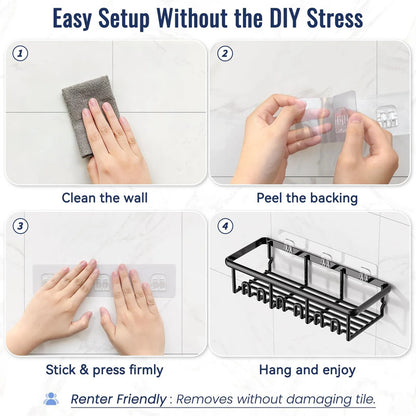 Easy Setup Without the DIY Stress

1

Clean the wall

2

Peel the backing

3

Stick & press firmly

4

Hang and enjoy

Renter Friendly : Removes without damaging tile.